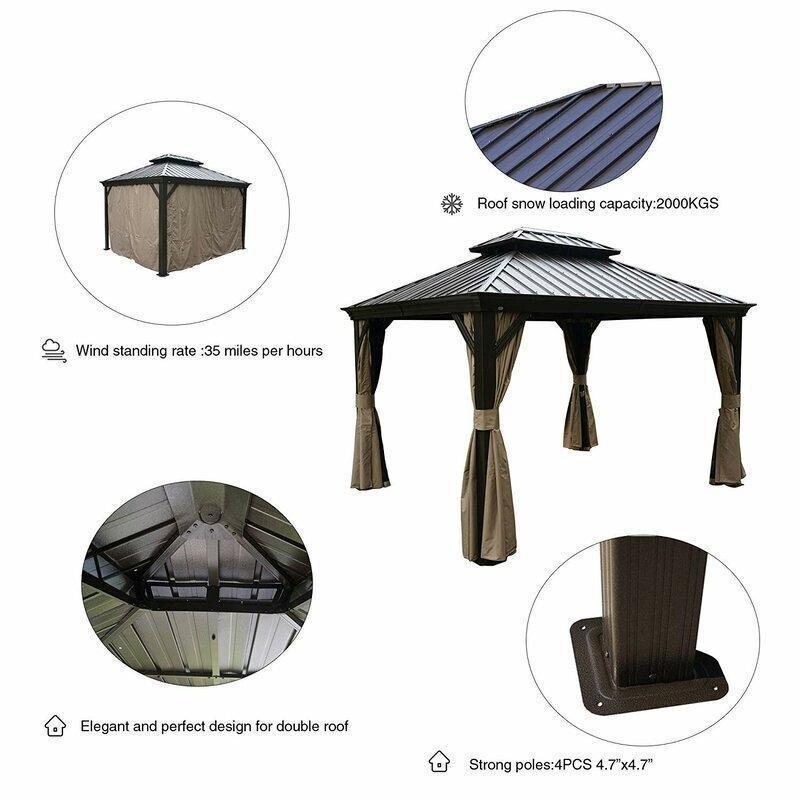 Roof snow loading capacity:2000KGS

Wind standing rate :35 miles per hours

Elegant and perfect design for double roof

Strong poles:4PCS 4.7”x4.7”